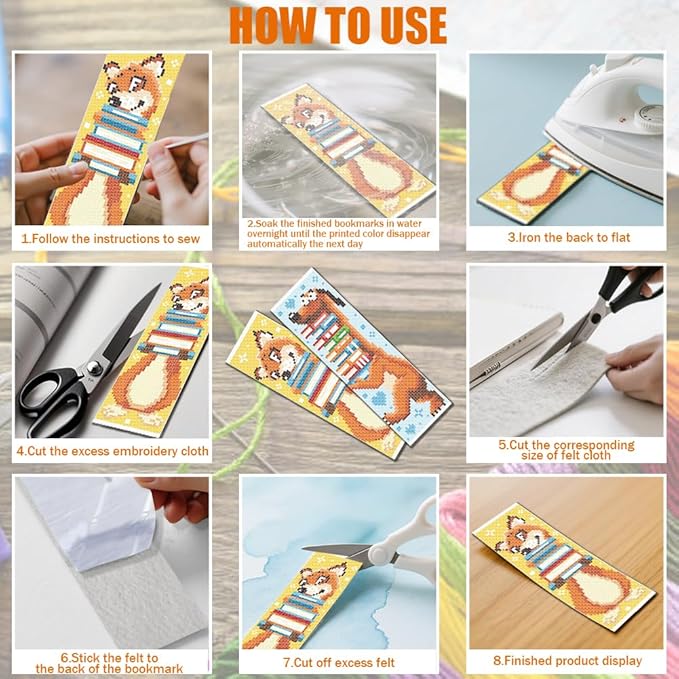 HOW TO USE

1.Follow the instructions to sew

2.Soak the finished bookmarks in water overnight until the printed color disappear automatically the next day

3.Iron the back to flat

4.Cut the excess embroidery cloth

5.Cut the corresponding size of felt cloth

6.Stick the felt to the back of the bookmark

7.Cut off excess felt

8.Finished product display